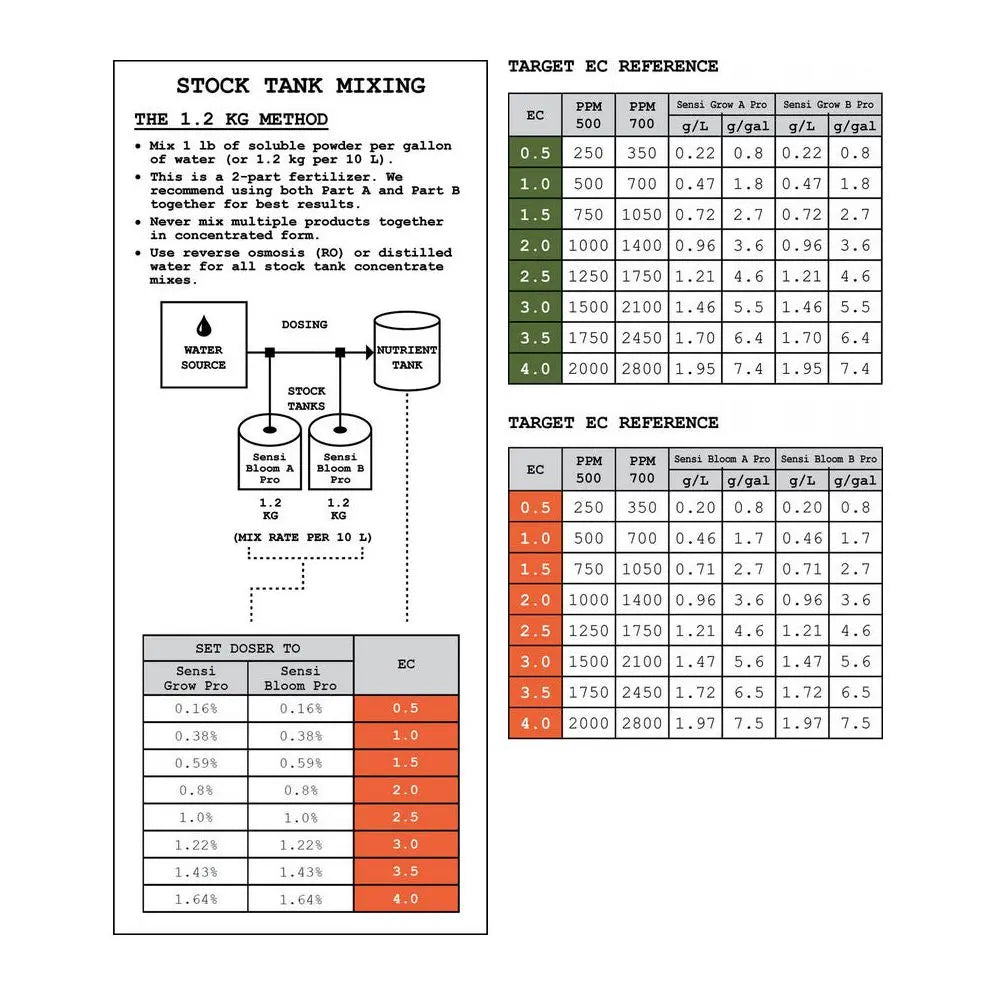 STOCK TANK MIXING

THE 1.2 KG METHOD

• Mix 1 lb of soluble powder per gallon of water (or 1.2 kg per 10 L).
• This is a 2-part fertilizer. We recommend using both Part A and Part B together for best results.
• Never mix multiple products together in concentrated form.
• Use reverse osmosis (RO) or distilled water for all stock tank concentrate mixes.

WATER SOURCE

DOSING

NUTRIENT TANK

STOCK TANKS

Sensi Bloom A Pro

Sensi Bloom B Pro

1.2 KG

1.2 KG

(MIX RATE PER 10 L)

| SET DOSER TO | | EC |
|---|---|---|
| Sensi Grow Pro | Sensi Bloom Pro | |
| 0.16% | 0.16% | 0.5 |
| 0.38% | 0.38% | 1.0 |
| 0.59% | 0.59% | 1.5 |
| 0.8% | 0.8% | 2.0 |
| 1.0% | 1.0% | 2.5 |
| 1.22% | 1.22% | 3.0 |
| 1.43% | 1.43% | 3.5 |
| 1.64% | 1.64% | 4.0 |

TARGET EC REFERENCE

| EC | PPM 500 | PPM 700 | Sensi Grow A Pro g/L | Sensi Grow A Pro g/gal | Sensi Grow B Pro g/L | Sensi Grow B Pro g/gal |
|---|---|---|---|---|---|---|
| 0.5 | 250 | 350 | 0.22 | 0.8 | 0.22 | 0.8 |
| 1.0 | 500 | 700 | 0.47 | 1.8 | 0.47 | 1.8 |
| 1.5 | 750 | 1050 | 0.72 | 2.7 | 0.72 | 2.7 |
| 2.0 | 1000 | 1400 | 0.96 | 3.6 | 0.96 | 3.6 |
| 2.5 | 1250 | 1750 | 1.21 | 4.6 | 1.21 | 4.6 |
| 3.0 | 1500 | 2100 | 1.46 | 5.5 | 1.46 | 5.5 |
| 3.5 | 1750 | 2450 | 1.70 | 6.4 | 1.70 | 6.4 |
| 4.0 | 2000 | 2800 | 1.95 | 7.4 | 1.95 | 7.4 |

TARGET EC REFERENCE

| EC | PPM 500 | PPM 700 | Sensi Bloom A Pro g/L | Sensi Bloom A Pro g/gal | Sensi Bloom B Pro g/L | Sensi Bloom B Pro g/gal |
|---|---|---|---|---|---|---|
| 0.5 | 250 | 350 | 0.20 | 0.8 | 0.20 | 0.8 |
| 1.0 | 500 | 700 | 0.46 | 1.7 | 0.46 | 1.7 |
| 1.5 | 750 | 1050 | 0.71 | 2.7 | 0.71 | 2.7 |
| 2.0 | 1000 | 1400 | 0.96 | 3.6 | 0.96 | 3.6 |
| 2.5 | 1250 | 1750 | 1.21 | 4.6 | 1.21 | 4.6 |
| 3.0 | 1500 | 2100 | 1.47 | 5.6 | 1.47 | 5.6 |
| 3.5 | 1750 | 2450 | 1.72 | 6.5 | 1.72 | 6.5 |
| 4.0 | 2000 | 2800 | 1.97 | 7.5 | 1.97 | 7.5 |