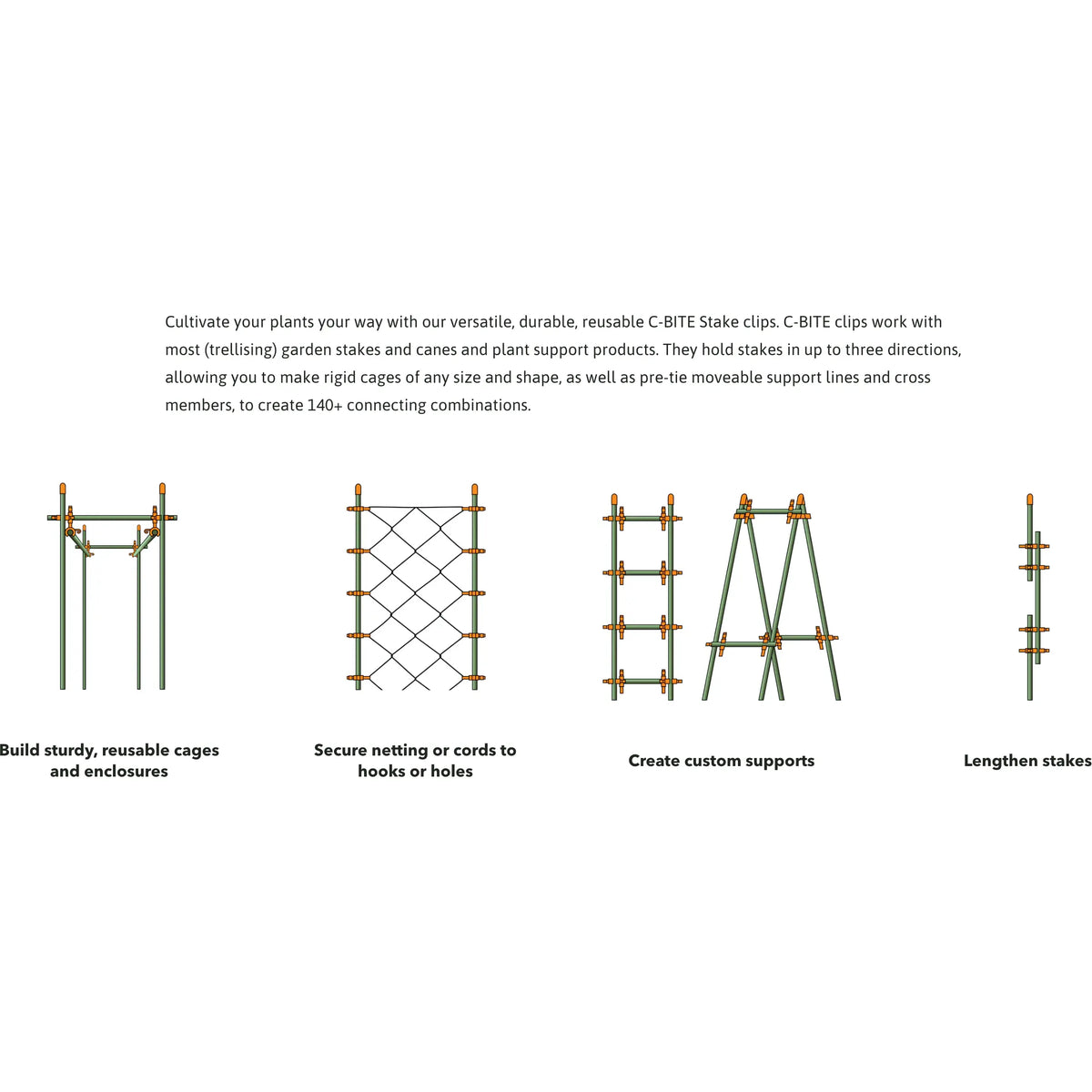 Cultivate your plants your way with our versatile, durable, reusable C-BITE Stake clips. C-BITE clips work with most (trellising) garden stakes and canes and plant support products. They hold stakes in up to three directions, allowing you to make rigid cages of any size and shape, as well as pre-tie moveable support lines and cross members, to create 140+ connecting combinations.

Build sturdy, reusable cages and enclosures

Secure netting or cords to hooks or holes

Create custom supports

Lengthen stakes