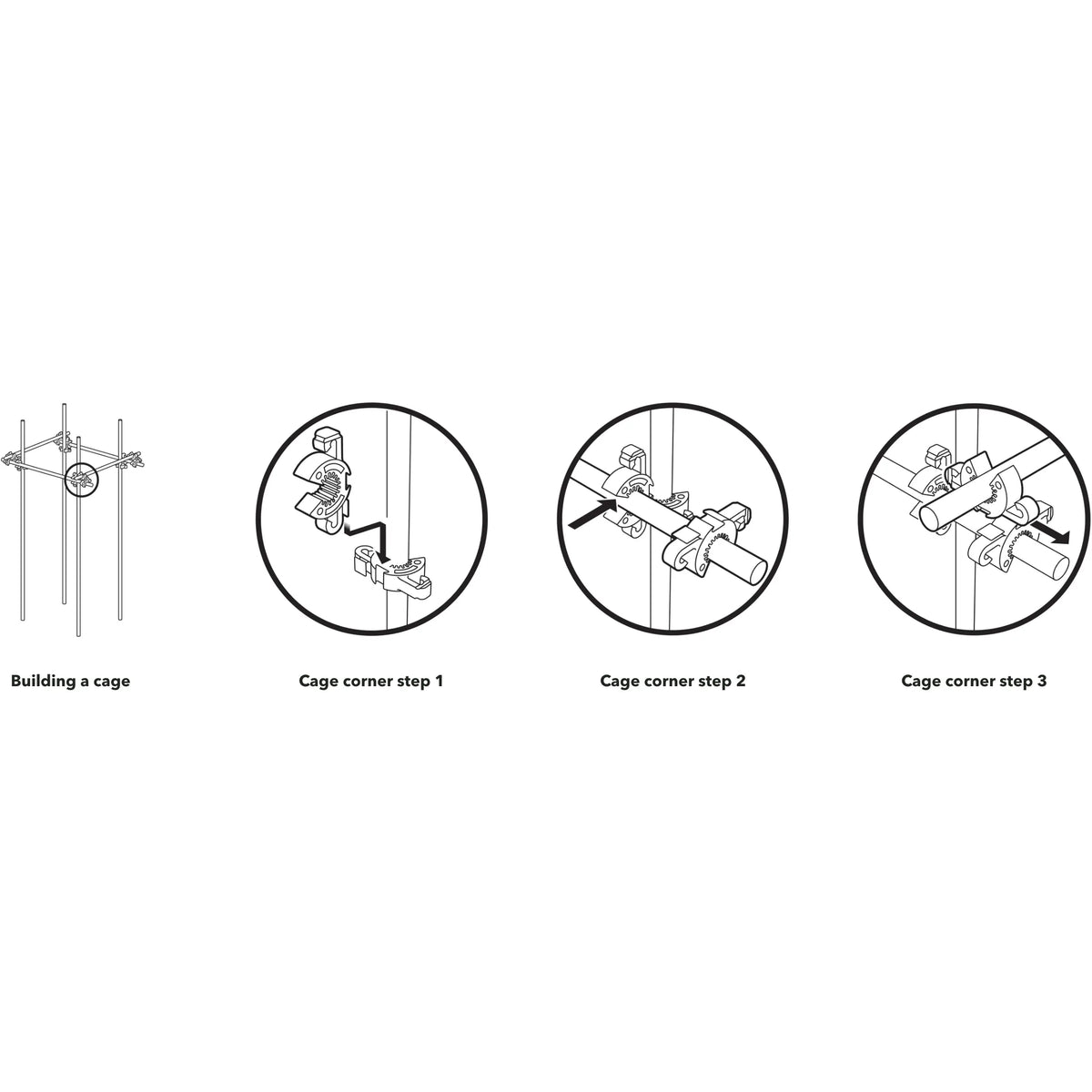 Building a cage

Cage corner step 1

Cage corner step 2

Cage corner step 3