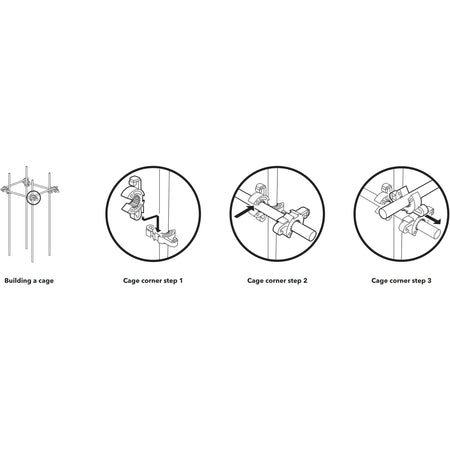 Building a cage

Cage corner step 1

Cage corner step 2

Cage corner step 3