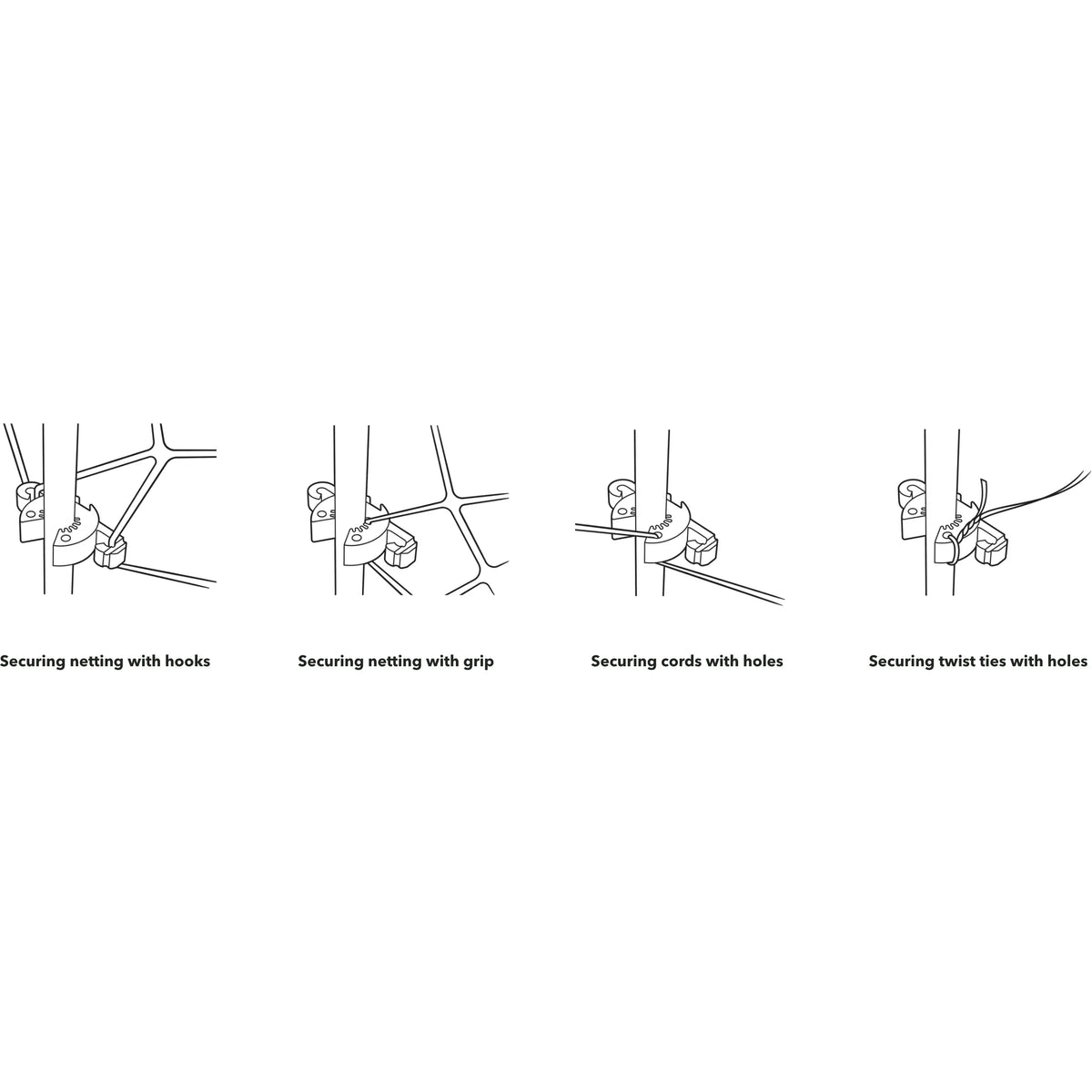 Securing netting with hooks

Securing netting with grip

Securing cords with holes

Securing twist ties with holes