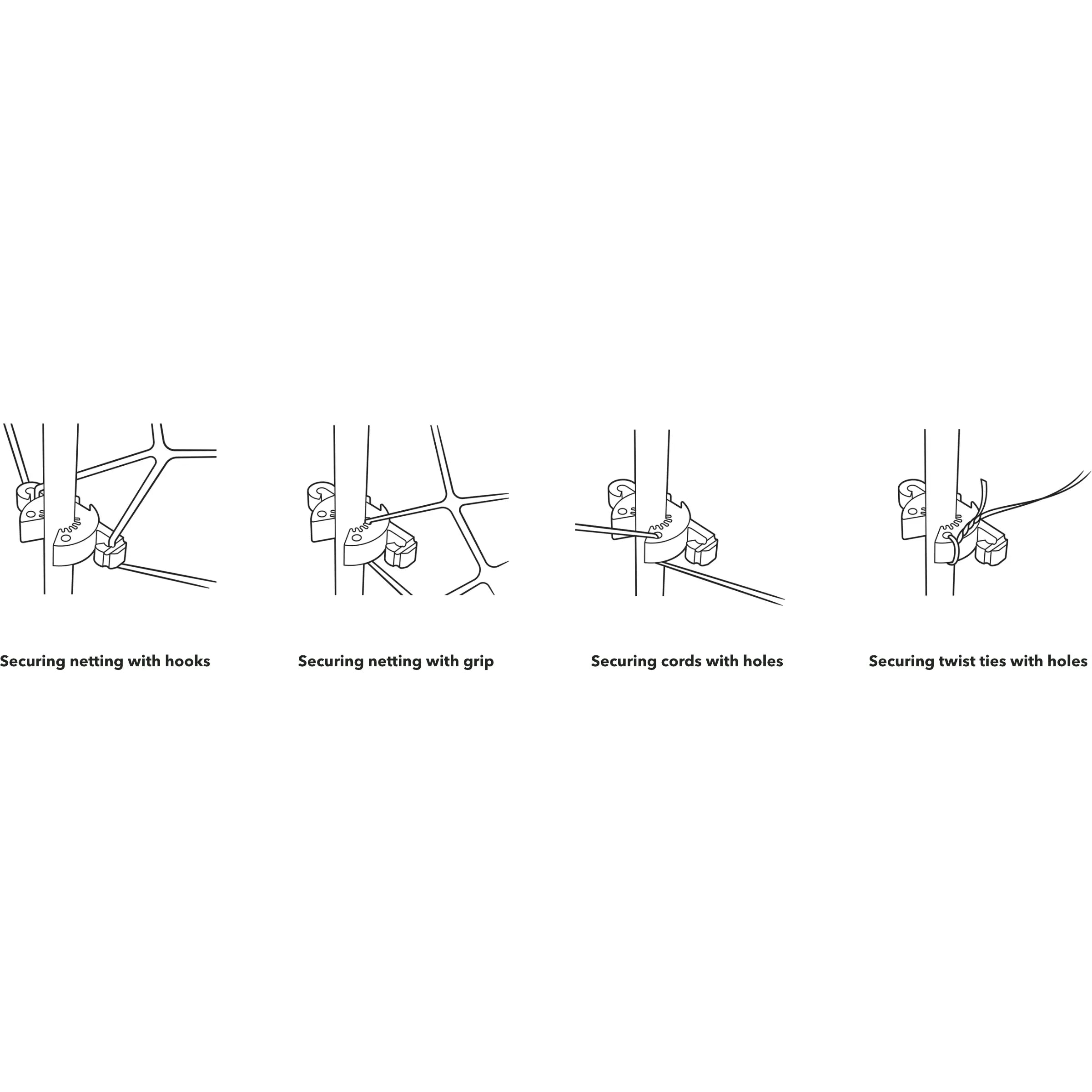 Securing netting with hooks

Securing netting with grip

Securing cords with holes

Securing twist ties with holes