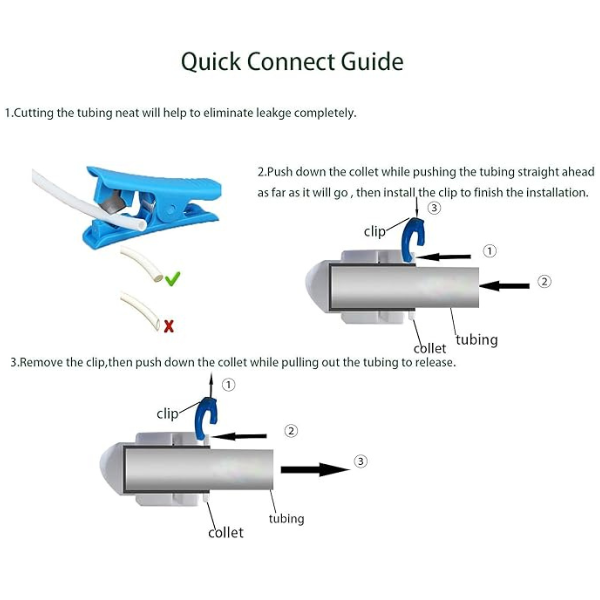 Quick Connect Guide

1.Cutting the tubing neat will help to eliminate leakge completely.

2.Push down the collet while pushing the tubing straight ahead as far as it will go , then install the clip to finish the installation.

③
clip
①
②
collet
tubing

3.Remove the clip,then push down the collet while pulling out the tubing to release.

①
clip
②
③
tubing
collet