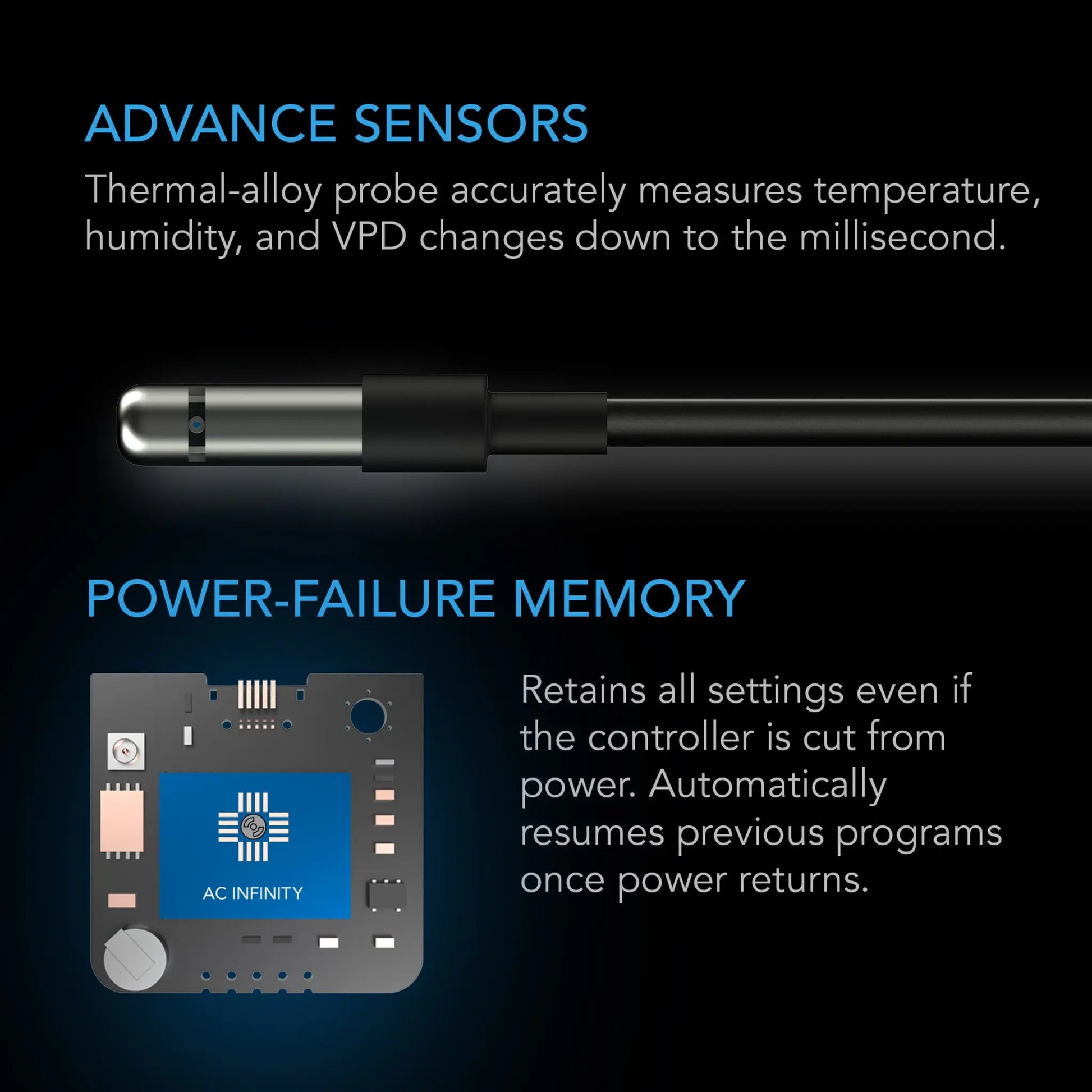 ADVANCE SENSORS

Thermal-alloy probe accurately measures temperature, humidity, and VPD changes down to the millisecond.

POWER-FAILURE MEMORY

AC INFINITY

Retains all settings even if the controller is cut from power. Automatically resumes previous programs once power returns.