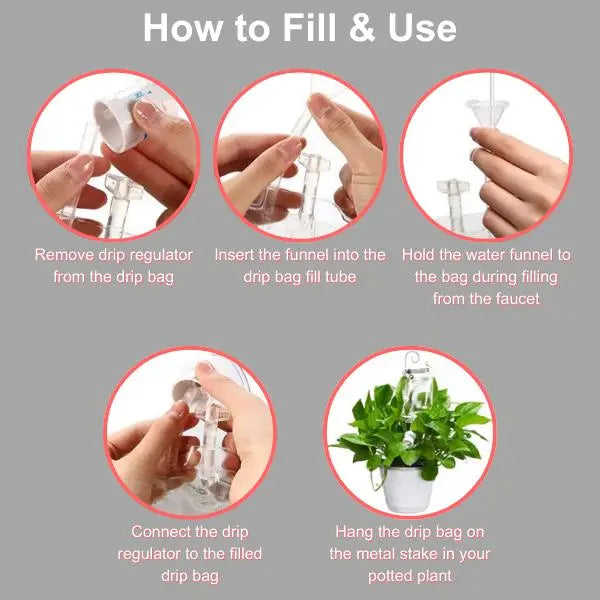 How to Fill & Use

Remove drip regulator from the drip bag

Insert the funnel into the drip bag fill tube

Hold the water funnel to the bag during filling from the faucet

Connect the drip regulator to the filled drip bag

Hang the drip bag on the metal stake in your potted plant