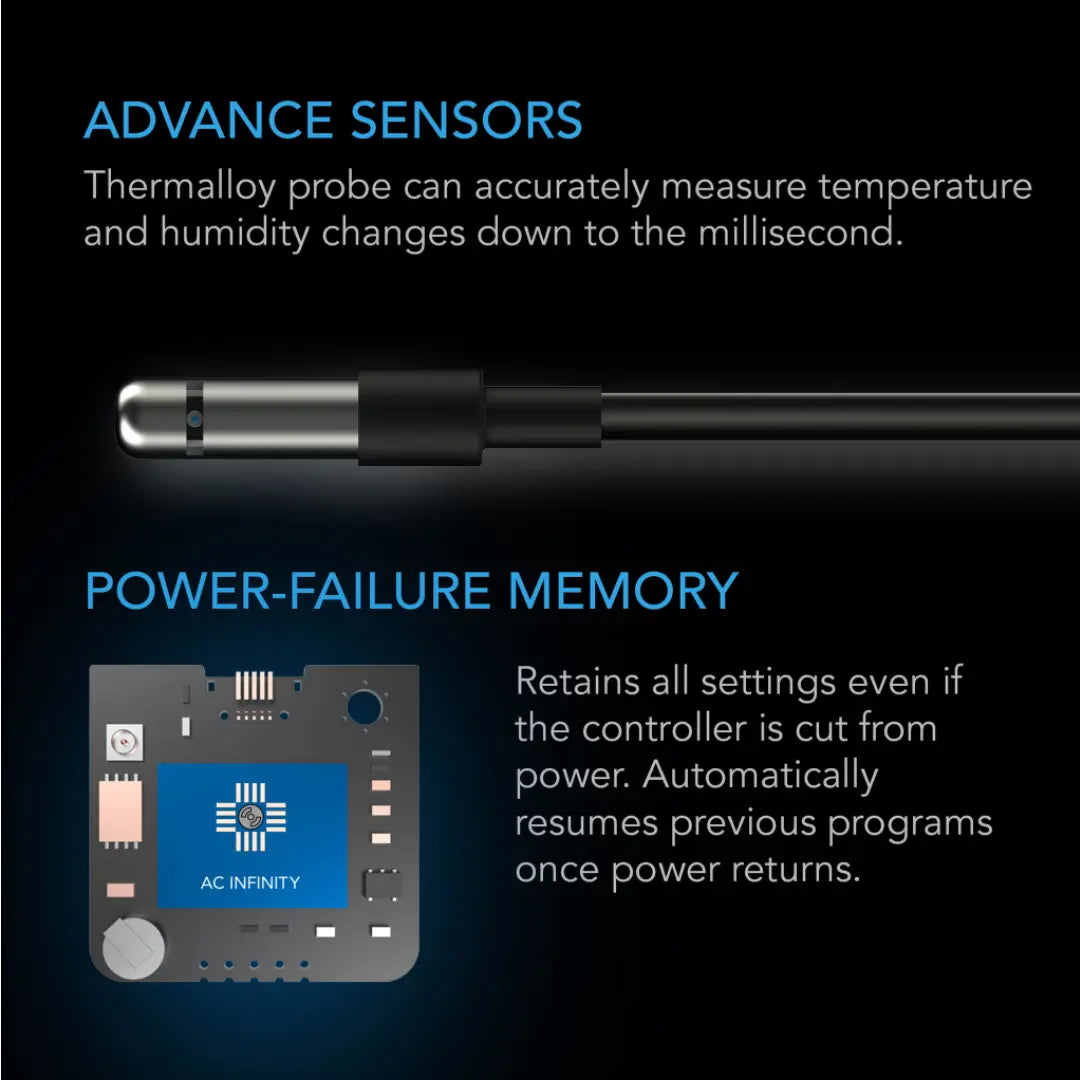 ADVANCE SENSORS

Thermalloy probe can accurately measure temperature and humidity changes down to the millisecond.

POWER-FAILURE MEMORY

AC INFINITY

Retains all settings even if the controller is cut from power. Automatically resumes previous programs once power returns.