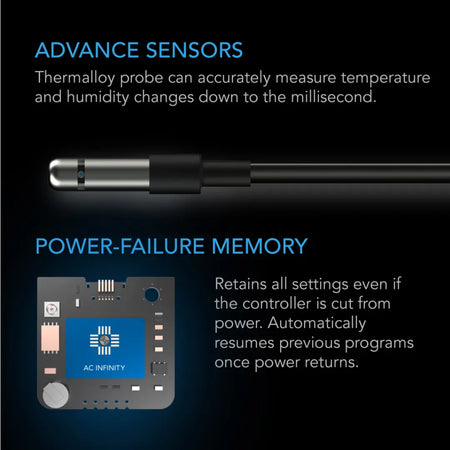 ADVANCE SENSORS

Thermalloy probe can accurately measure temperature and humidity changes down to the millisecond.

POWER-FAILURE MEMORY

AC INFINITY

Retains all settings even if the controller is cut from power. Automatically resumes previous programs once power returns.