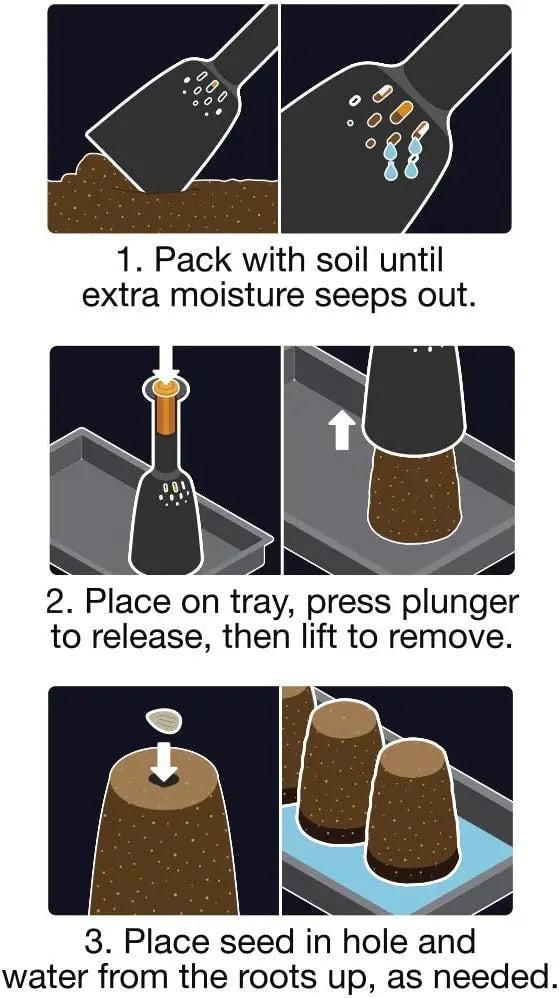 1. Pack with soil until extra moisture seeps out.

2. Place on tray, press plunger to release, then lift to remove.

3. Place seed in hole and water from the roots up, as needed.