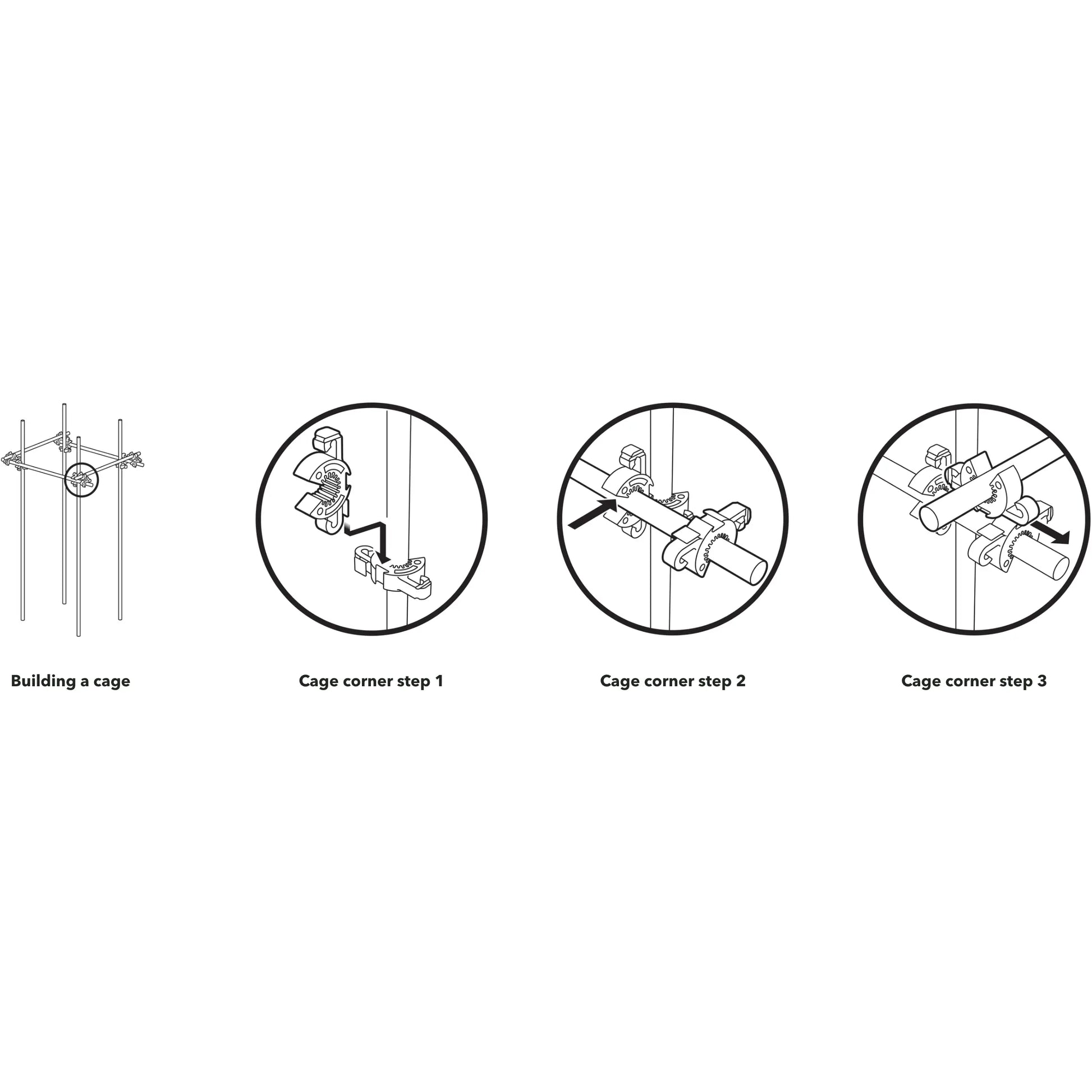 Building a cage

Cage corner step 1

Cage corner step 2

Cage corner step 3